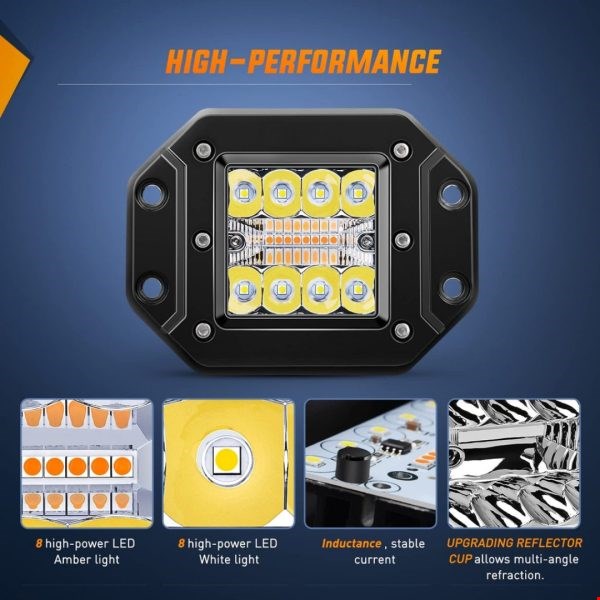 HIGH-PERFORMANCE

8 high-power LED Amber light

8 high-power LED White light

Inductance , stable current

UPGRADING REFLECTOR CUP allows multi-angle refraction.